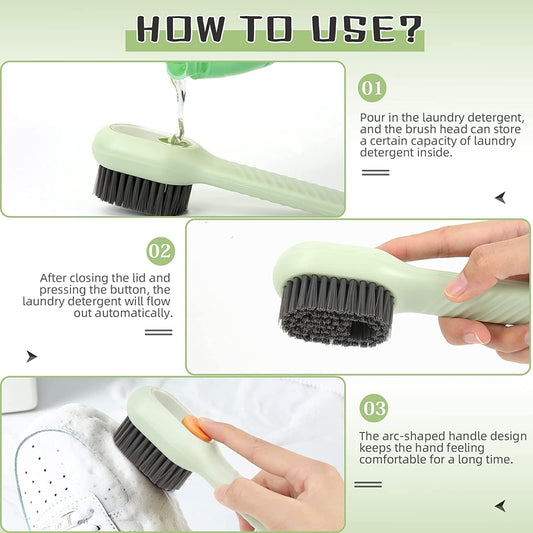 HOW TO USE?

01

Pour in the laundry detergent, and the brush head can store a certain capacity of laundry detergent inside.

02

After closing the lid and pressing the button, the laundry detergent will flow out automatically.

03

The arc-shaped handle design keeps the hand feeling comfortable for a long time.